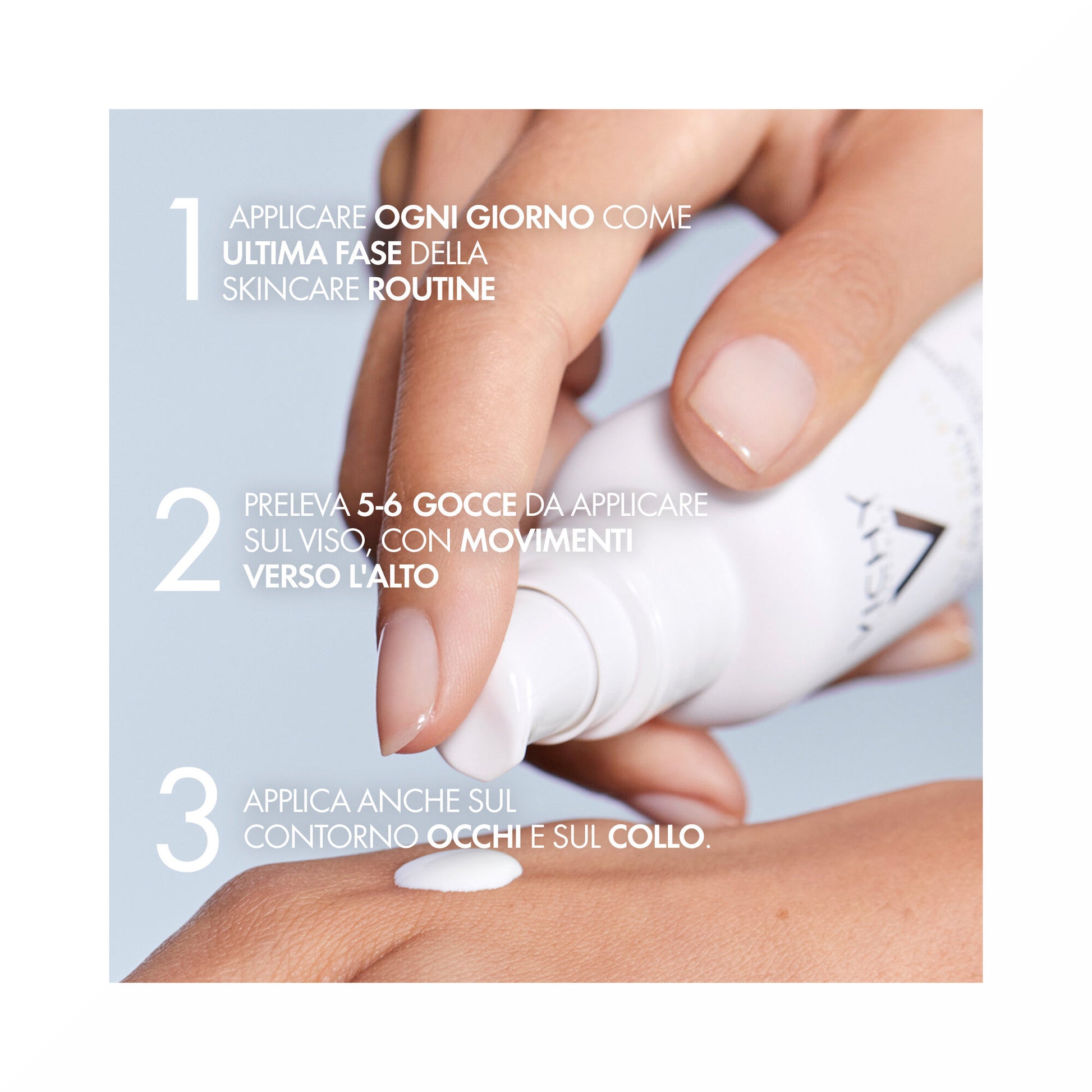 1 APPLICARE OGNI GIORNO COME ULTIMA FASE DELLA SKINCARE ROUTINE

2 PRELEVA 5-6 GOCCE DA APPLICARE SUL VISO, CON MOVIMENTI VERSO L'ALTO

3 APPLICA ANCHE SUL CONTORNO OCCHI E SUL COLLO.

VICHY