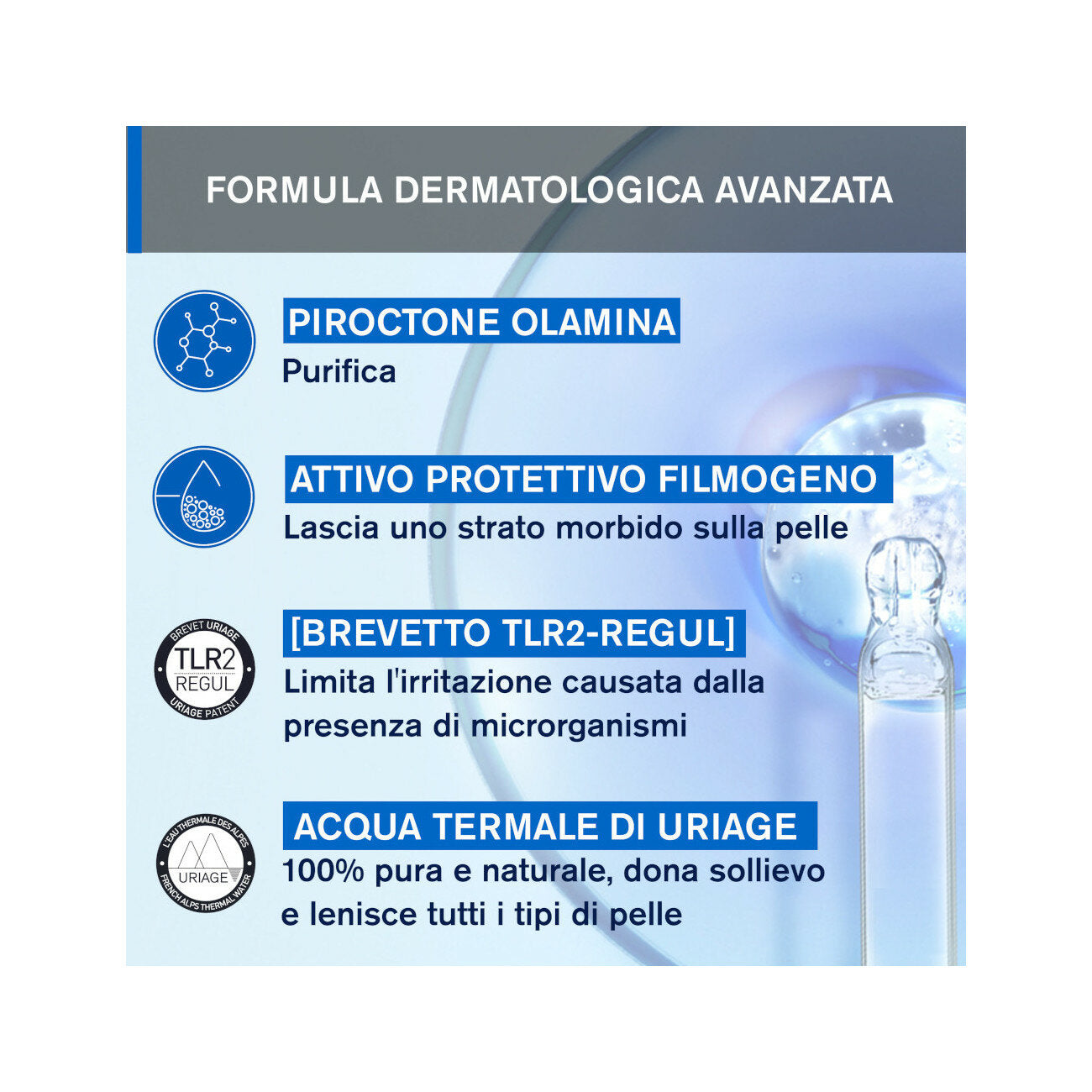 FORMULA DERMATOLOGICA AVANZATA

PIROCTONE OLAMINA
Purifica

ATTIVO PROTETTIVO FILMOGENO
Lascia uno strato morbido sulla pelle

BREVET URIAGE
TLR2
REGUL
URIAGE PATENT

[BREVETTO TLR2-REGUL]
Limita l'irritazione causata dalla presenza di microrganismi

L'EAU THERMALE DES ALPES
URIAGE
FRENCH ALPS THERMAL WATER

ACQUA TERMALE DI URIAGE
100% pura e naturale, dona sollievo e lenisce tutti i tipi di pelle