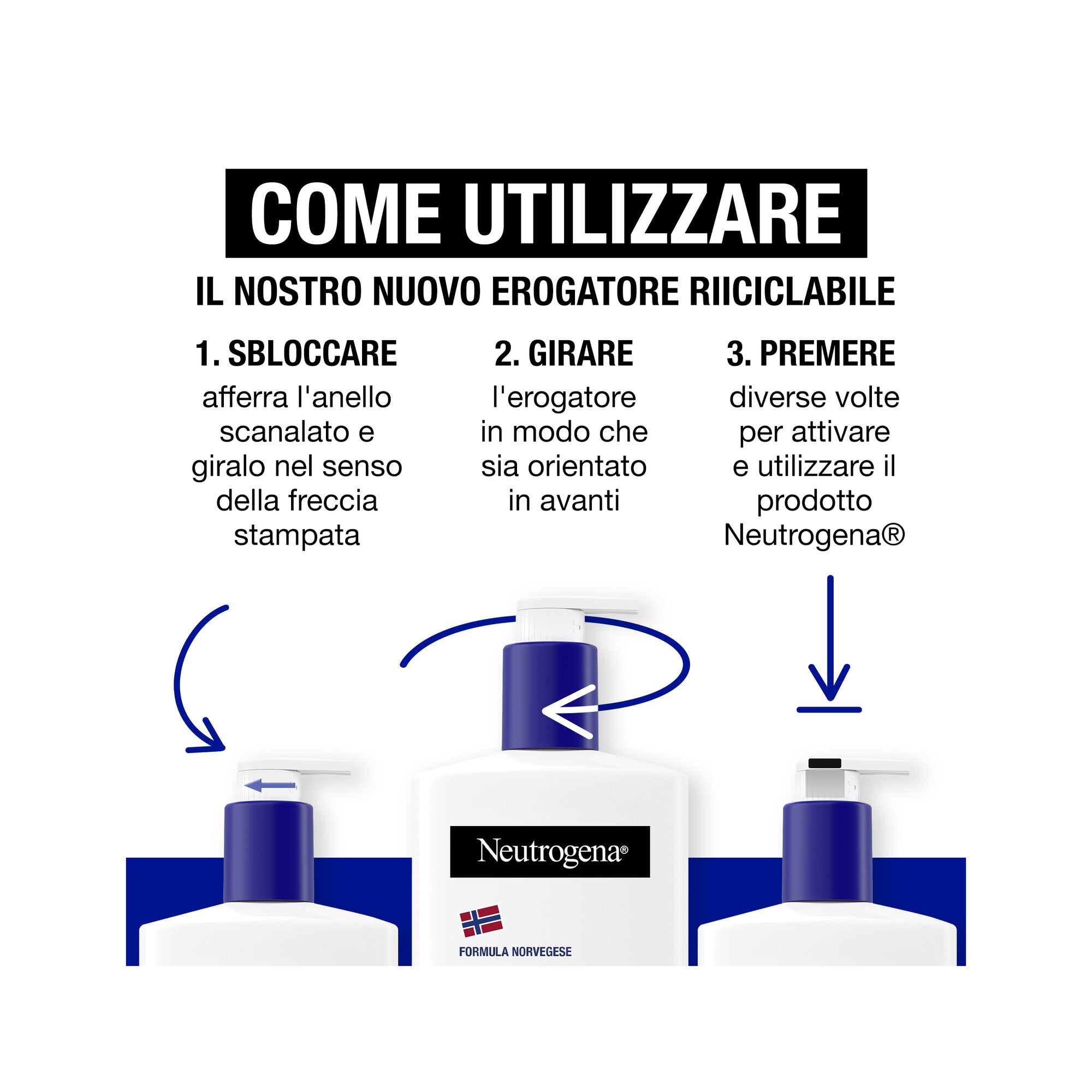 COME UTILIZZARE

IL NOSTRO NUOVO EROGATORE RIICICLABILE

1. SBLOCCARE

afferra l'anello scanalato e giralo nel senso della freccia stampata

2. GIRARE

l'erogatore in modo che sia orientato in avanti

3. PREMERE

diverse volte per attivare e utilizzare il prodotto Neutrogena®

Neutrogena®

FORMULA NORVEGESE