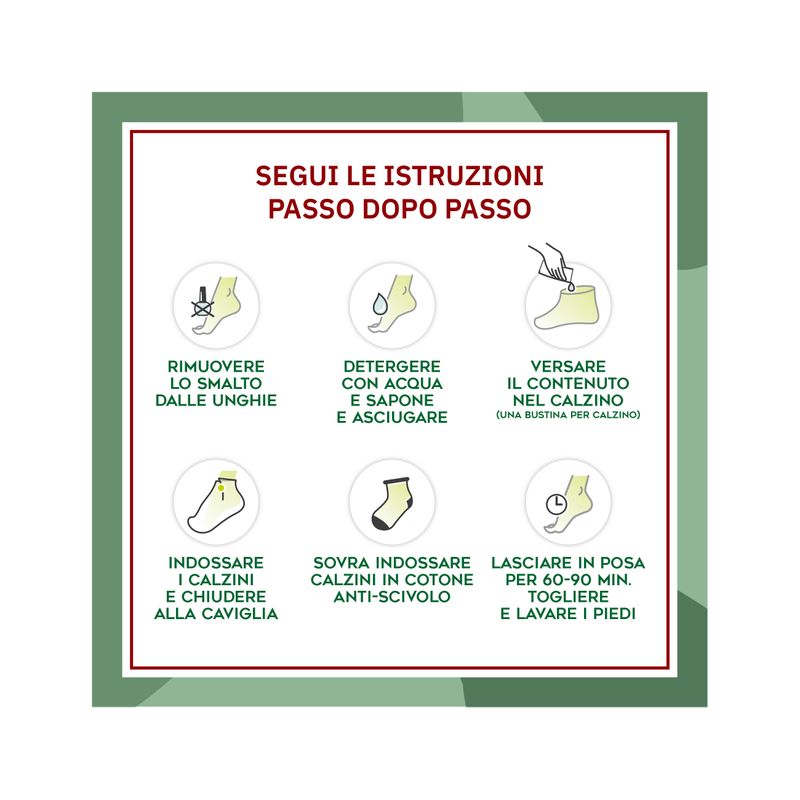 SEGUI LE ISTRUZIONI
PASSO DOPO PASSO

RIMUOVERE LO SMALTO DALLE UNGHIE

DETERGERE CON ACQUA E SAPONE E ASCIUGARE

VERSARE IL CONTENUTO NEL CALZINO
(UNA BUSTINA PER CALZINO)

INDOSSARE I CALZINI E CHIUDERE ALLA CAVIGLIA

SOVRA INDOSSARE CALZINI IN COTONE ANTI-SCIVOLO

LASCIARE IN POSA PER 60-90 MIN. TOGLIERE E LAVARE I PIEDI