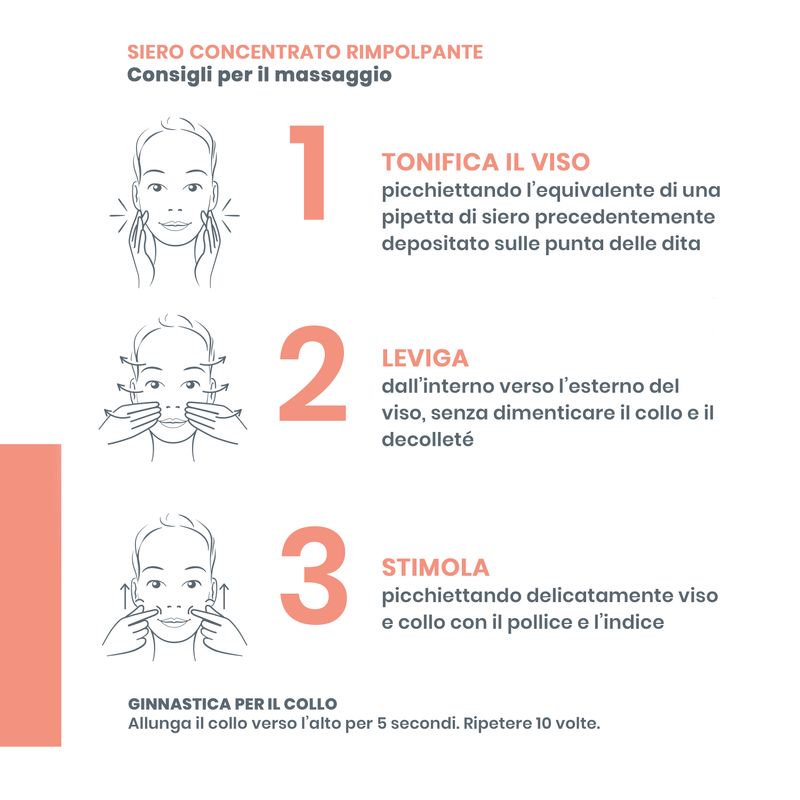 SIERO CONCENTRATO RIMPOLPANTE
Consigli per il massaggio

1

TONIFICA IL VISO
picchiettando l'equivalente di una pipetta di siero precedentemente depositato sulle punta delle dita

2

LEVIGA
dall'interno verso l'esterno del viso, senza dimenticare il collo e il decolleté

3

STIMOLA
picchiettando delicatamente viso e collo con il pollice e l'indice

GINNASTICA PER IL COLLO
Allunga il collo verso l'alto per 5 secondi. Ripetere 10 volte.