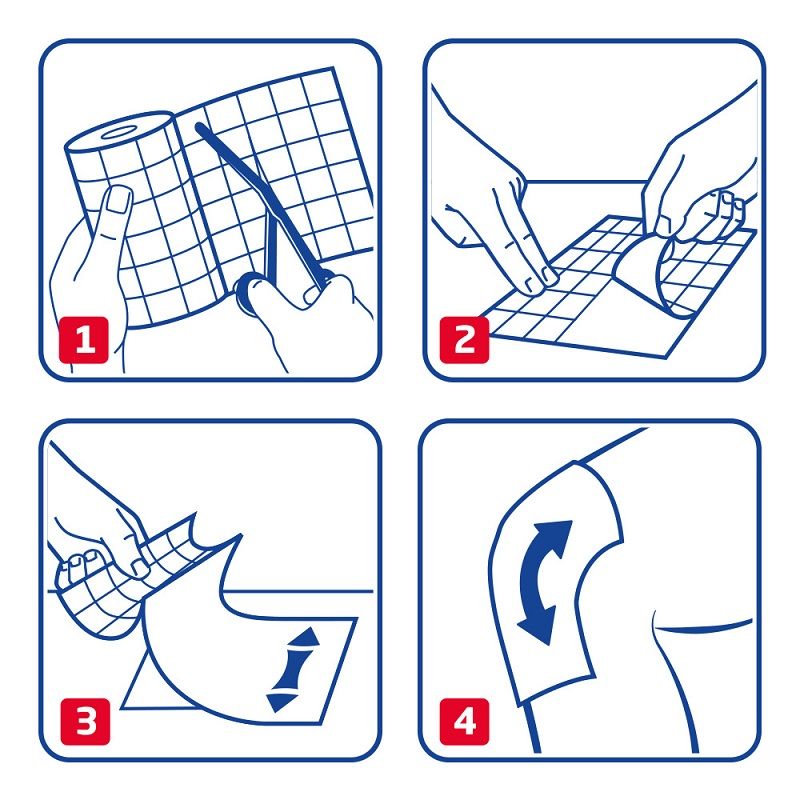 1

2

3

4