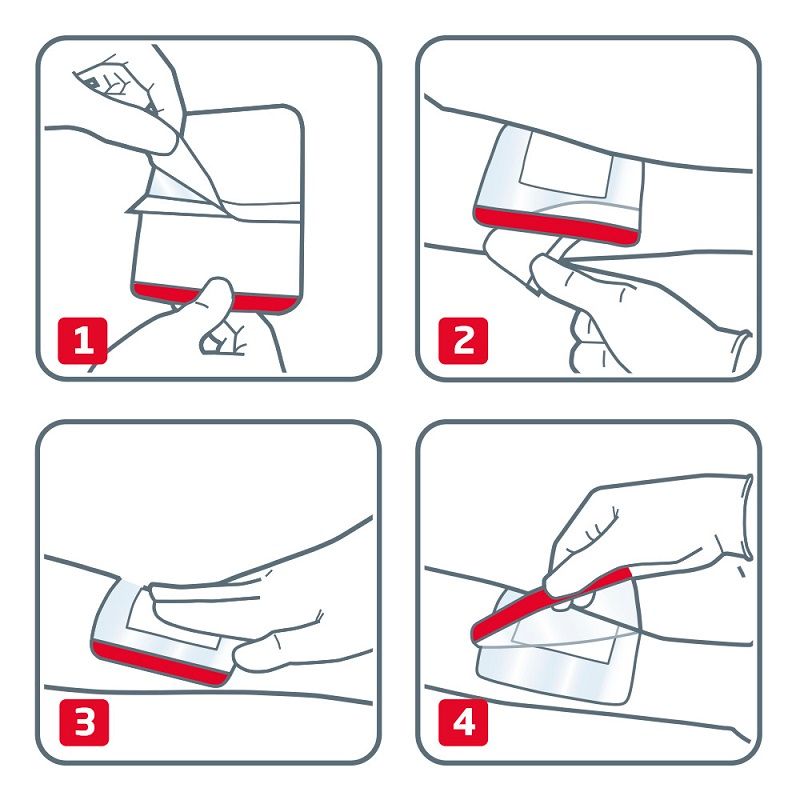 1

2

3

4