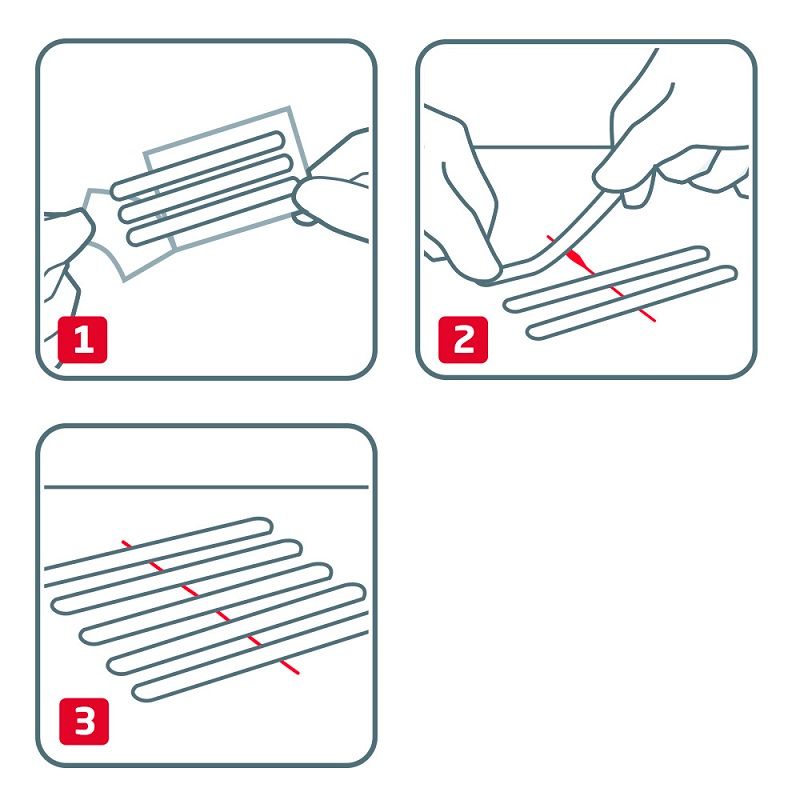 1

2

3