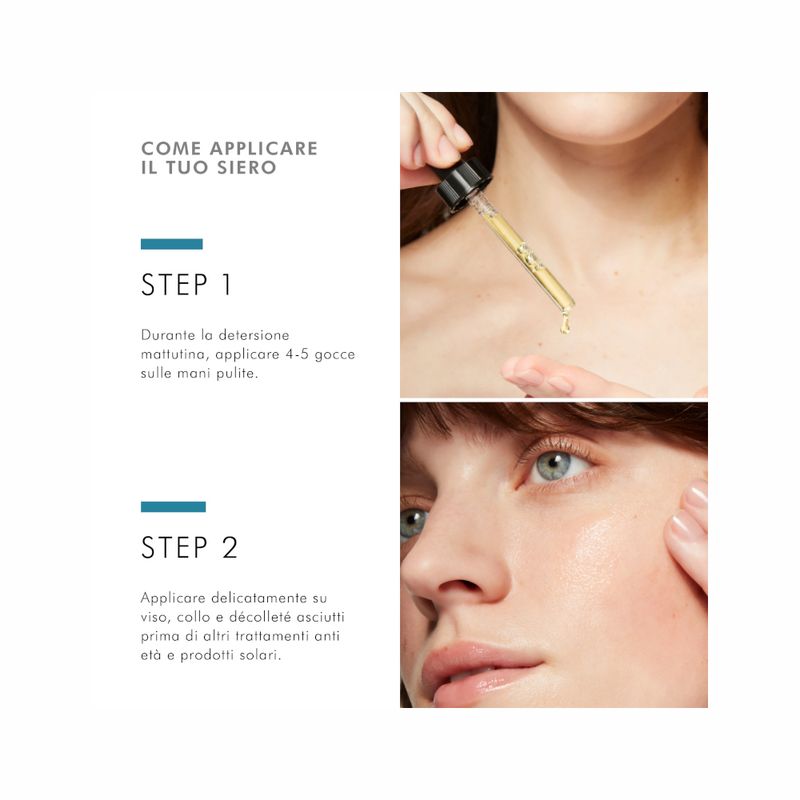 COME APPLICARE
IL TUO SIERO

STEP 1

Durante la detersione mattutina, applicare 4-5 gocce sulle mani pulite.

STEP 2

Applicare delicatamente su viso, collo e décolleté asciutti prima di altri trattamenti anti età e prodotti solari.